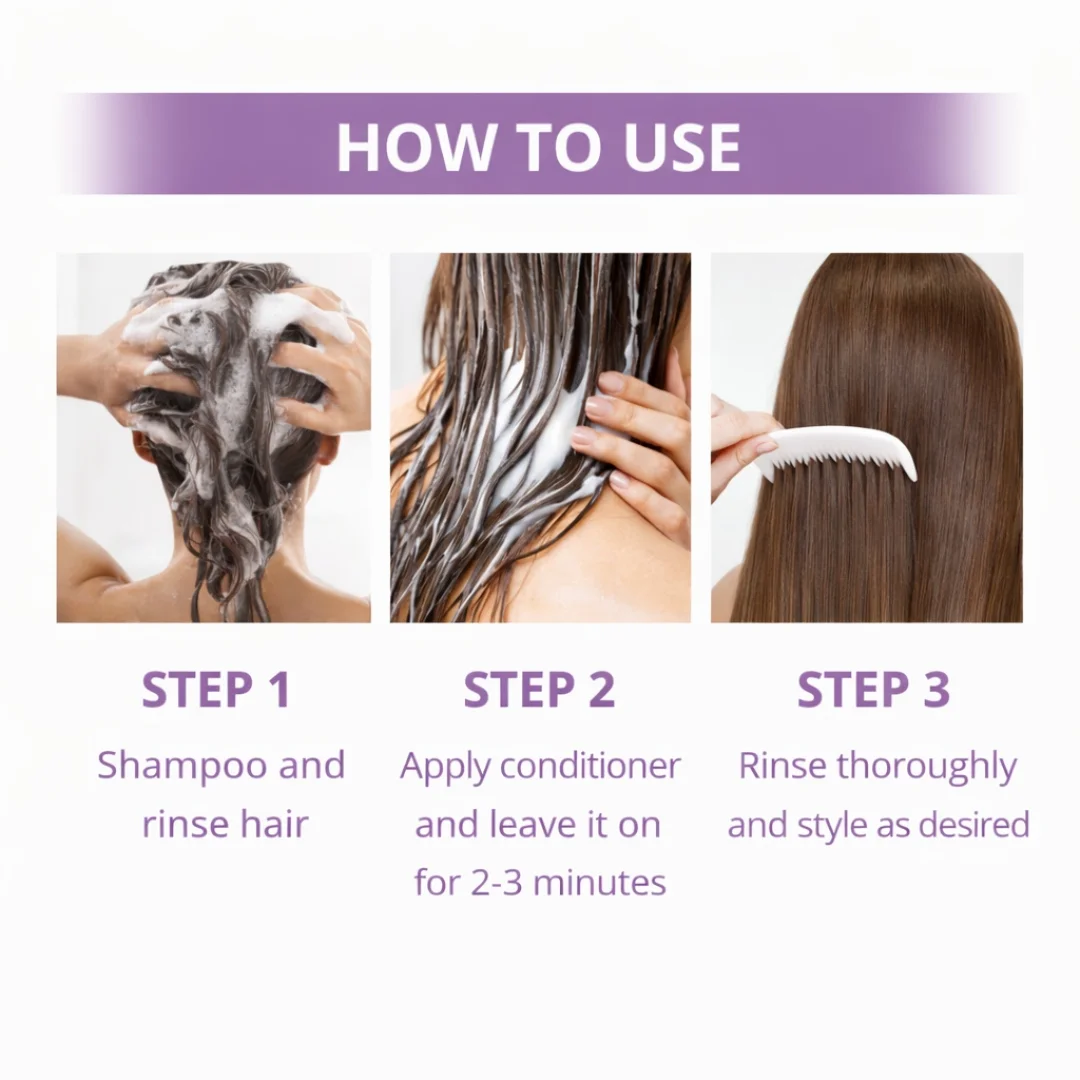 HOW TO USE

STEP 1
Shampoo and rinse hair

STEP 2
Apply conditioner and leave it on for 2-3 minutes

STEP 3
Rinse thoroughly and style as desired